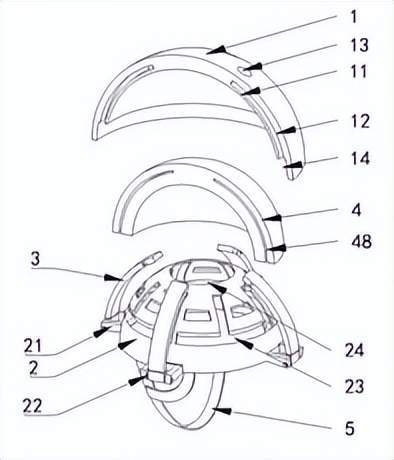 1
13
11
12
14
4
48
3
21
2
22
24
23
5